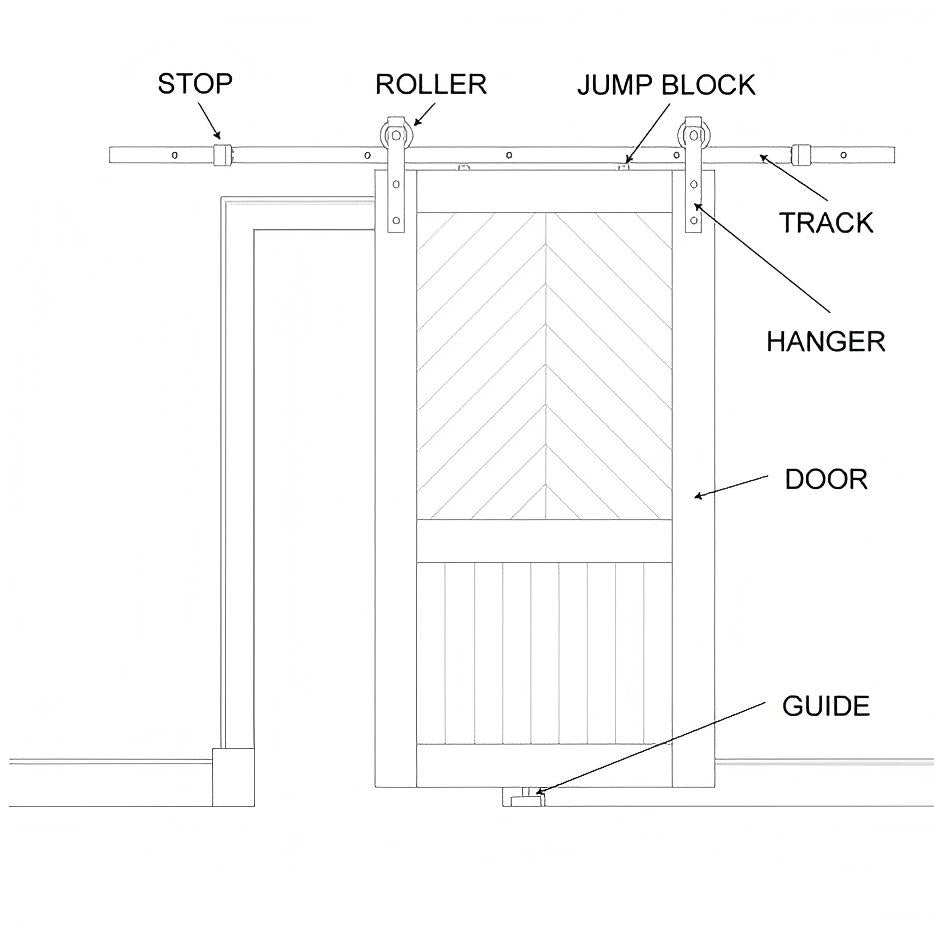 STOP
ROLLER
JUMP BLOCK
TRACK
HANGER
DOOR
GUIDE